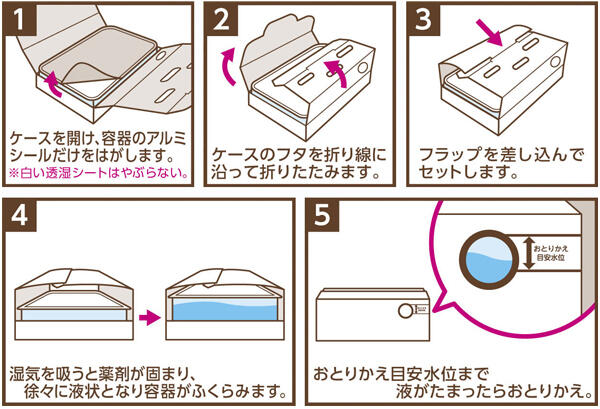 1

ケースを開け、容器のアルミシールだけをはがします。
※白い透湿シートはやぶらない。

2

ケースのフタを折り線に沿って折りたたみます。

3

フラップを差し込んでセットします。

4

湿気を吸うと薬剤が固まり、徐々に液状となり容器がふくらみます。

5

おとりかえ目安水位

おとりかえ目安水位まで液がたまったらおとりかえ。