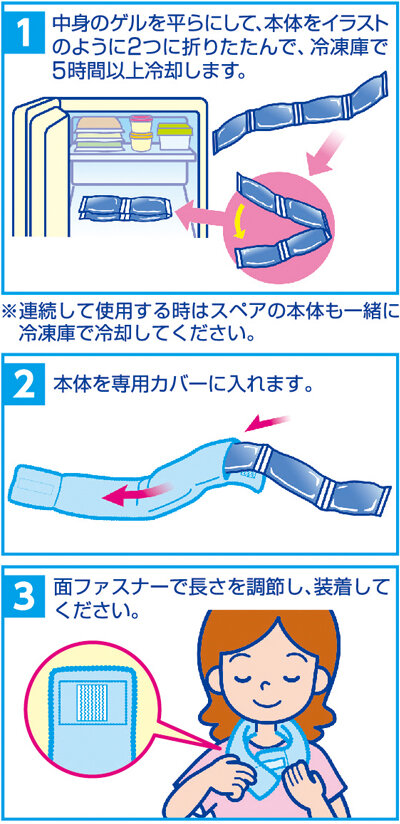 1 中身のゲルを平らにして、本体をイラストのように2つに折りたたんで、冷凍庫で5時間以上冷却します。

※連続して使用する時はスペアの本体も一緒に冷凍庫で冷却してください。

2 本体を専用カバーに入れます。

3 面ファスナーで長さを調節し、装着してください。